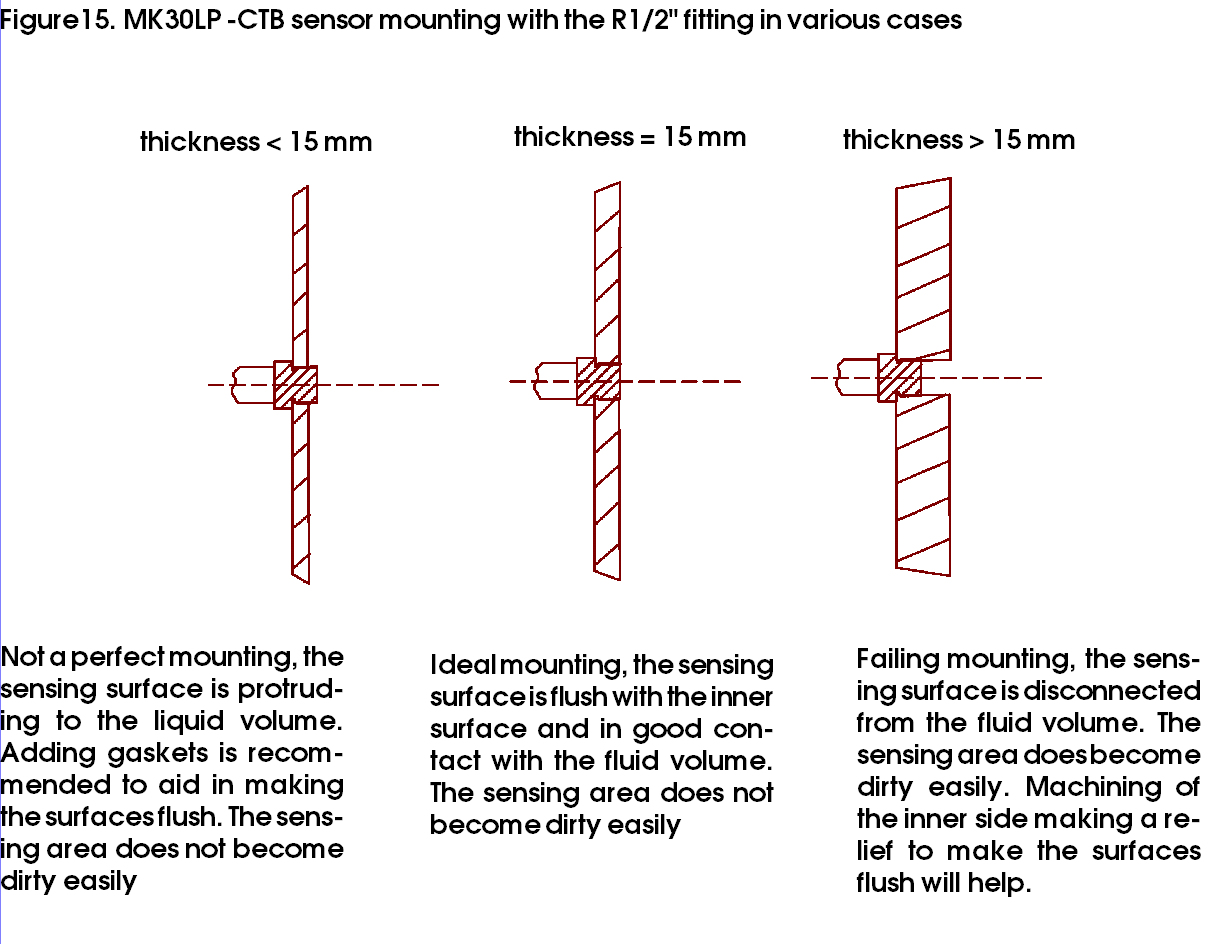 Figure15. MK30LP -CTB sensor mounting with the R1/2" fitting in various cases

thickness < 15 mm

thickness = 15 mm

thickness > 15 mm

Not a perfect mounting, the sensing surface is protruding to the liquid volume. Adding gaskets is recommended to aid in making the surfaces flush. The sensing area does not become dirty easily

Ideal mounting, the sensing surface is flush with the inner surface and in good contact with the fluid volume. The sensing area does not become dirty easily

Failing mounting, the sensing surface is disconnected from the fluid volume. The sensing area does become dirty easily. Machining of the inner side making a relief to make the surfaces flush will help.